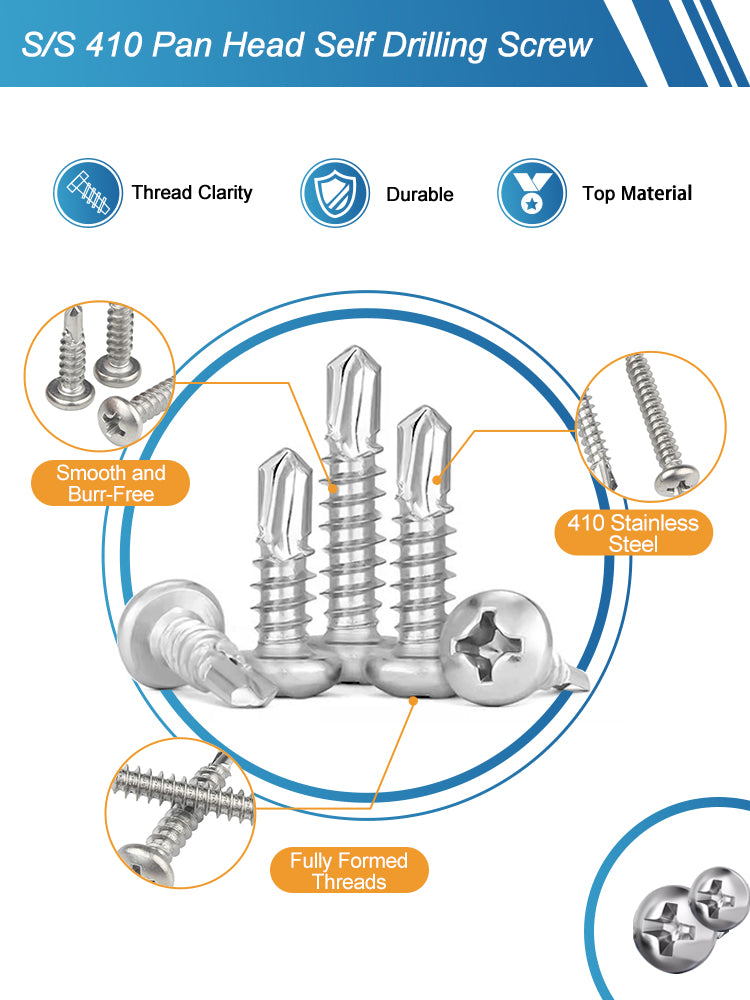 S/S 410 Pan Head Self Drilling Screw

Thread Clarity

Durable

Top Material

Smooth and Burr-Free

410 Stainless Steel

Fully Formed Threads