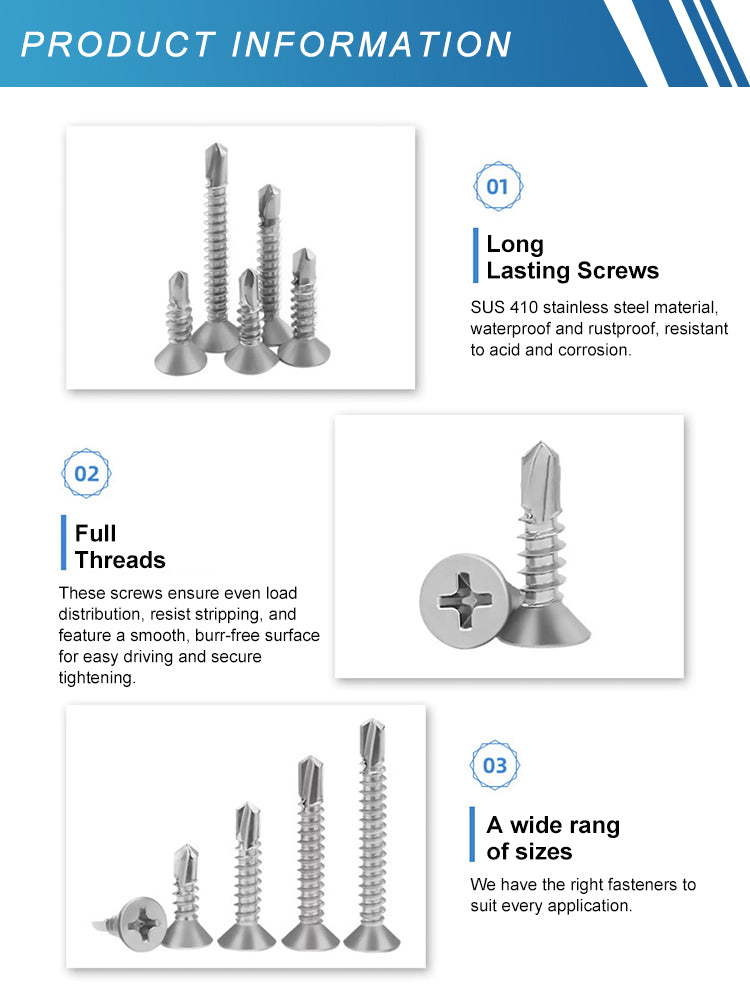 PRODUCT INFORMATION

01

Long Lasting Screws

SUS 410 stainless steel material, waterproof and rustproof, resistant to acid and corrosion.

02

Full Threads

These screws ensure even load distribution, resist stripping, and feature a smooth, burr-free surface for easy driving and secure tightening.

03

A wide rang of sizes

We have the right fasteners to suit every application.