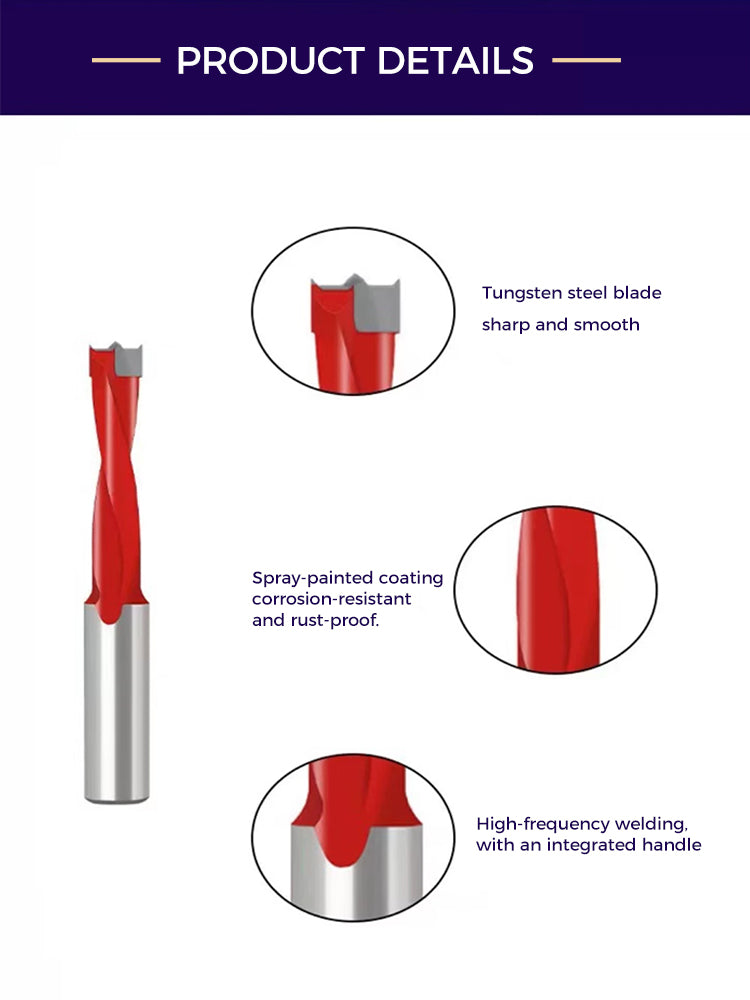 PRODUCT DETAILS

Tungsten steel blade
sharp and smooth

Spray-painted coating
corrosion-resistant
and rust-proof.

High-frequency welding,
with an integrated handle