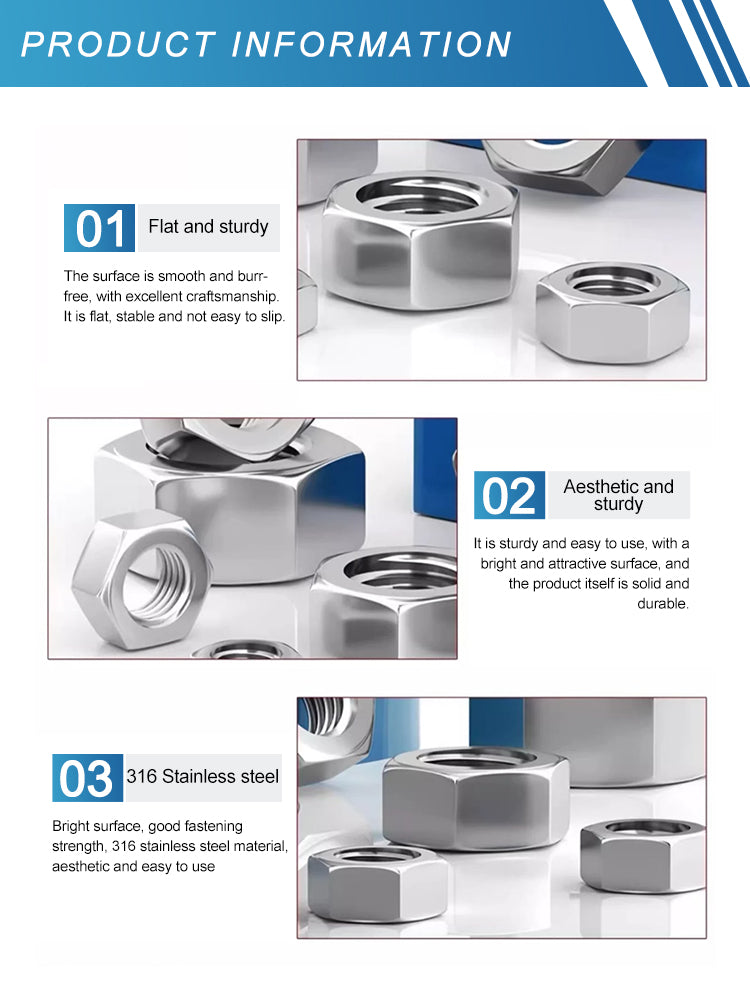 PRODUCT INFORMATION

01 Flat and sturdy

The surface is smooth and burr-free, with excellent craftsmanship. It is flat, stable and not easy to slip.

02 Aesthetic and sturdy

It is sturdy and easy to use, with a bright and attractive surface, and the product itself is solid and durable.

03 316 Stainless steel

Bright surface, good fastening strength, 316 stainless steel material, aesthetic and easy to use